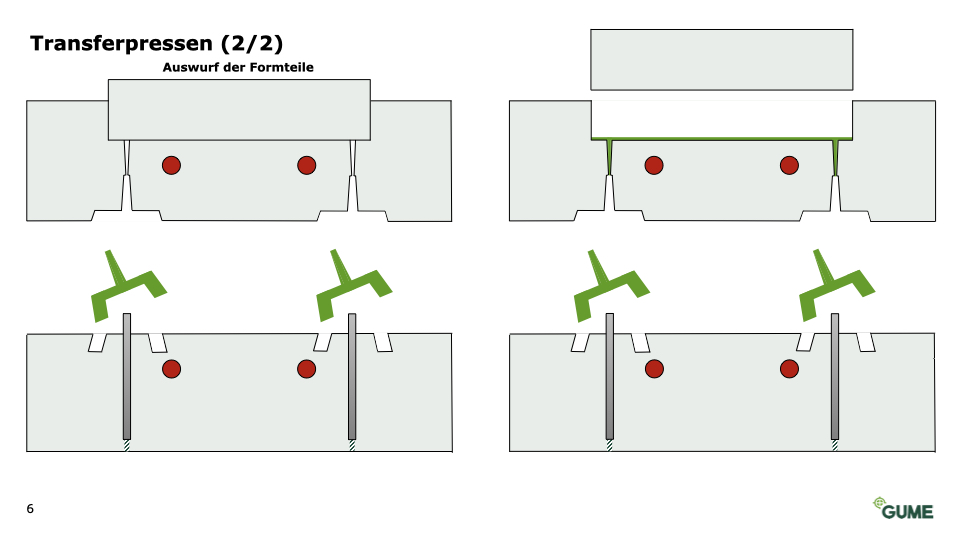 Transferpressen (2/2)

Auswurf der Formteile

6

GUME